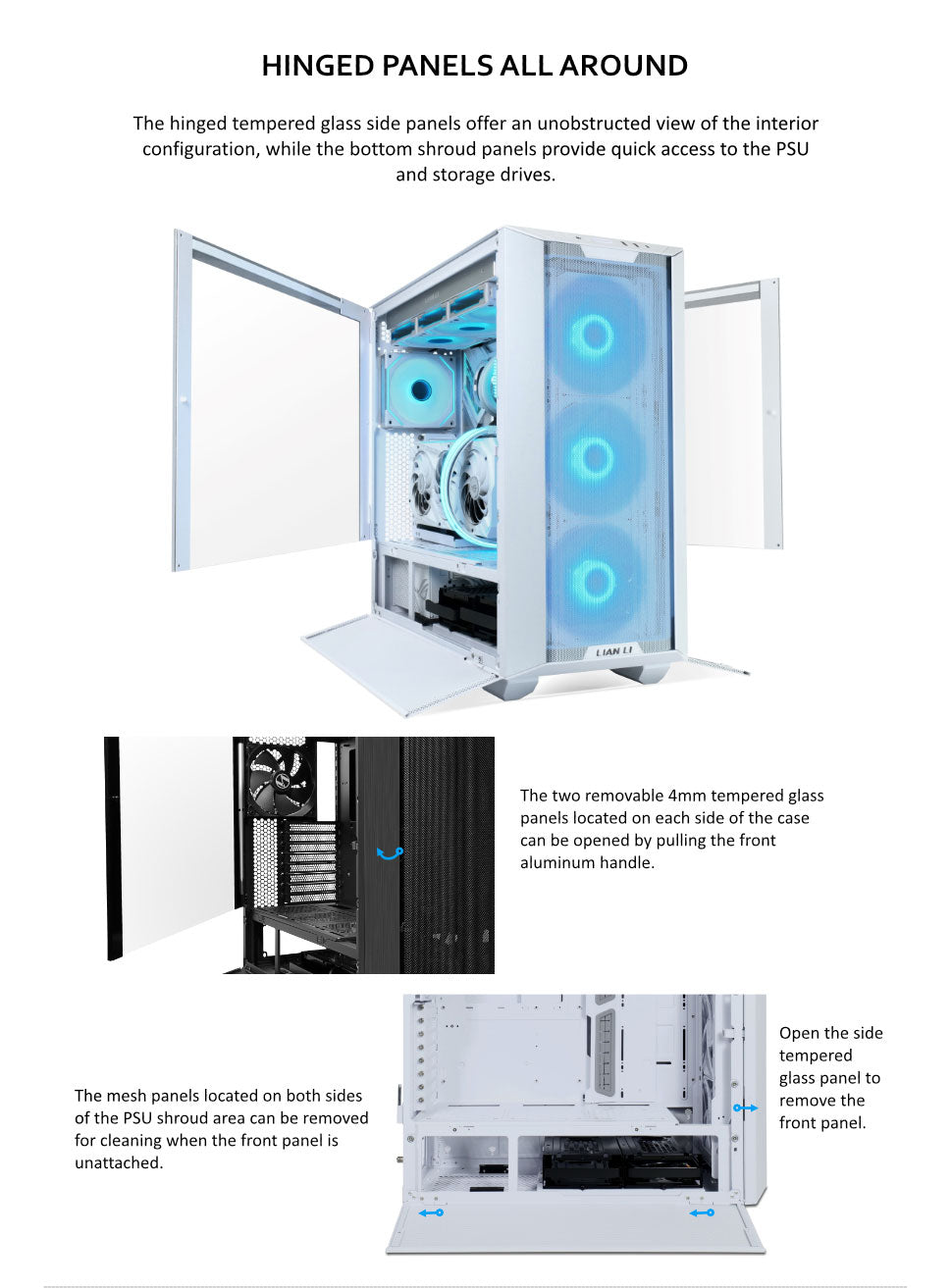 HINGED PANELS ALL AROUND

The hinged tempered glass side panels offer an unobstructed view of the interior configuration, while the bottom shroud panels provide quick access to the PSU and storage drives.

LIAN LI

The two removable 4mm tempered glass panels located on each side of the case can be opened by pulling the front aluminum handle.

The mesh panels located on both sides of the PSU shroud area can be removed for cleaning when the front panel is unattached.

Open the side tempered glass panel to remove the front panel.